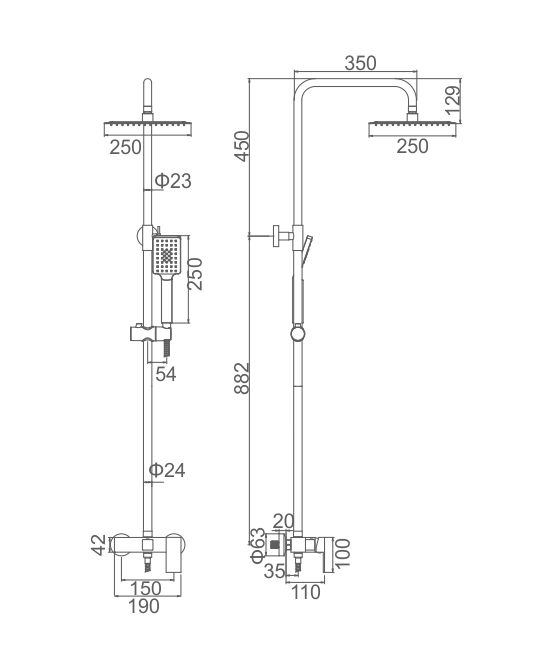 250
Φ23
250
54
Φ24
42
150
190
350
129
450
250
882
20
Φ63
35
100
110